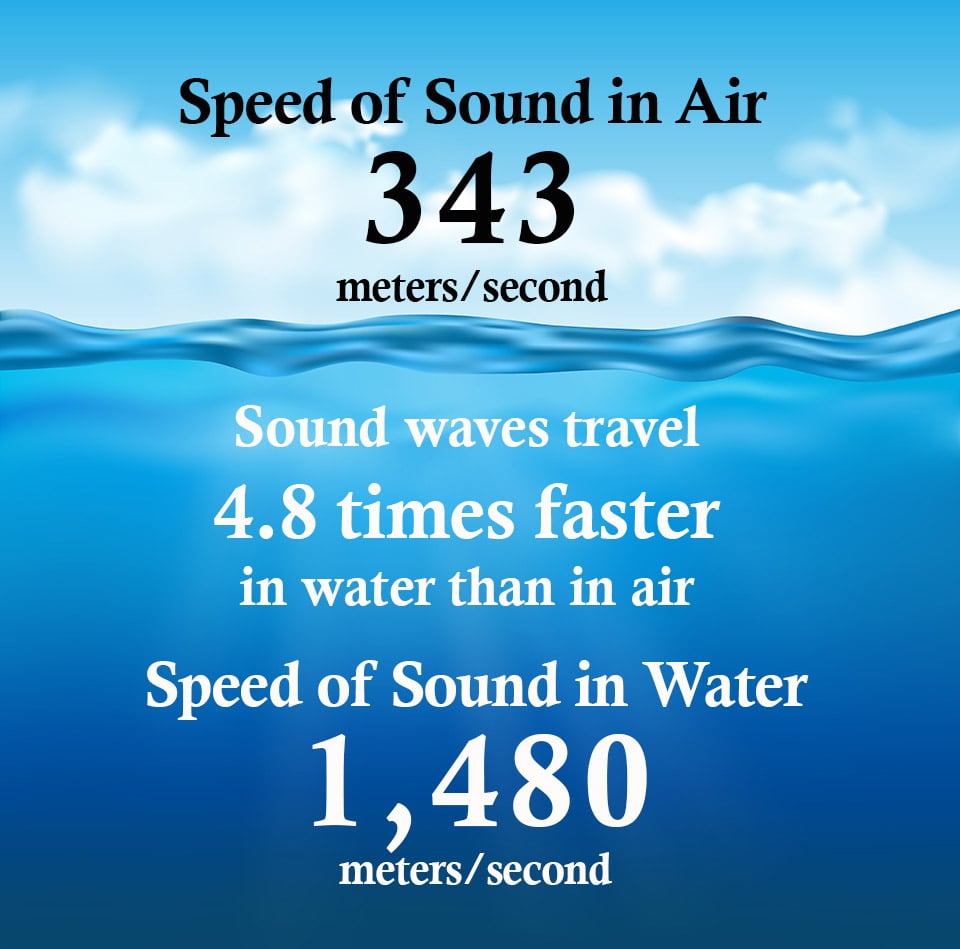 Speed of Sound in Air
343
meters/second

Sound waves travel
4.8 times faster
in water than in air

Speed of Sound in Water
1,480
meters/second